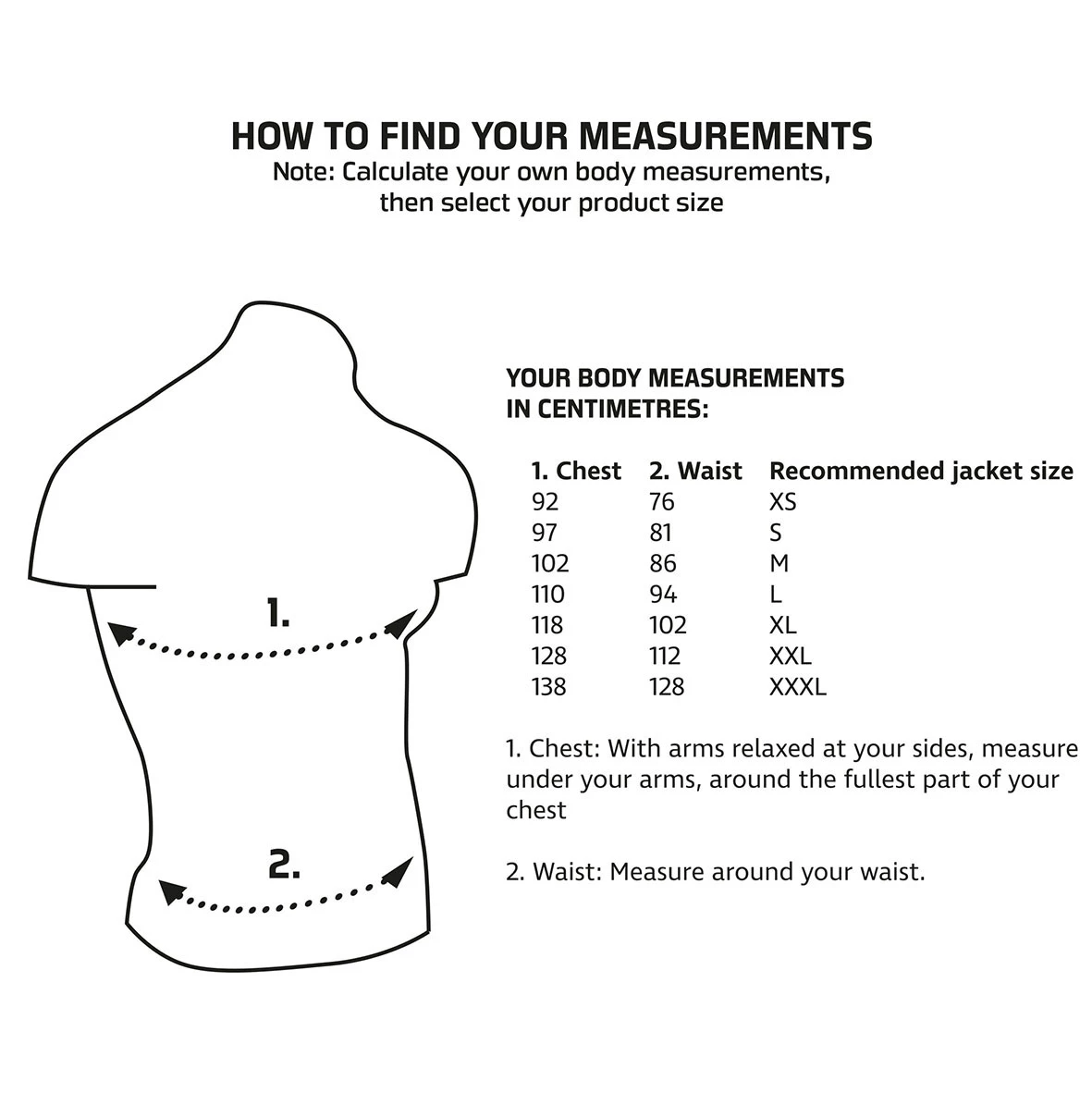 HOW TO FIND YOUR MEASUREMENTS
Note: Calculate your own body measurements, then select your product size

1.

2.

YOUR BODY MEASUREMENTS IN CENTIMETRES:

| 1. Chest | 2. Waist | Recommended jacket size |
|---|---|---|
| 92 | 76 | XS |
| 97 | 81 | S |
| 102 | 86 | M |
| 110 | 94 | L |
| 118 | 102 | XL |
| 128 | 112 | XXL |
| 138 | 128 | XXXL |

1. Chest: With arms relaxed at your sides, measure under your arms, around the fullest part of your chest

2. Waist: Measure around your waist.